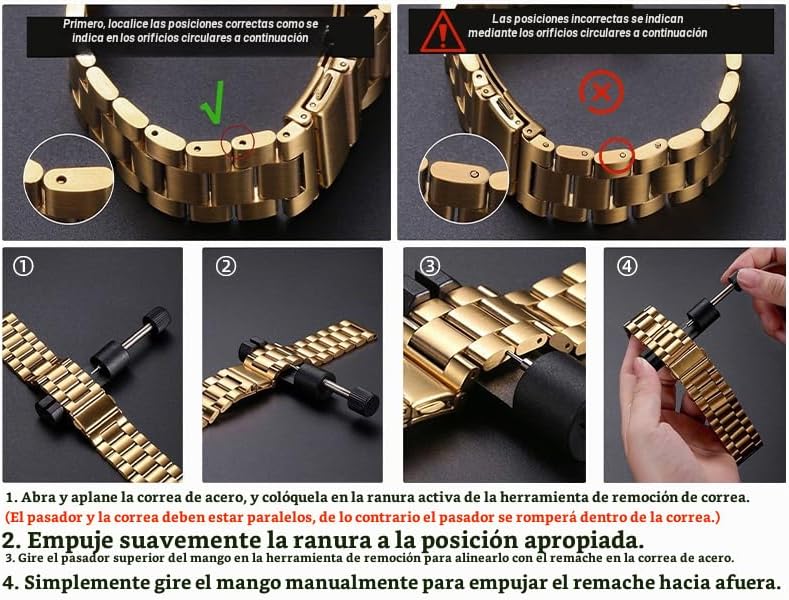 Primero, localice las posiciones correctas como se indica en los orificios circulares a continuación

Las posiciones incorrectas se indican mediante los orificios circulares a continuación

①

②

③

④

1. Abra y aplane la correa de acero, y colóquela en la ranura activa de la herramienta de remoción de correa.

(El pasador y la correa deben estar paralelos, de lo contrario el pasador se romperá dentro de la correa.)

2. Empuje suavemente la ranura a la posición apropiada.

3. Gire el pasador superior del mango en la herramienta de remoción para alinearlo con el remache en la correa de acero.

4. Simplemente gire el mango manualmente para empujar el remache hacia afuera.