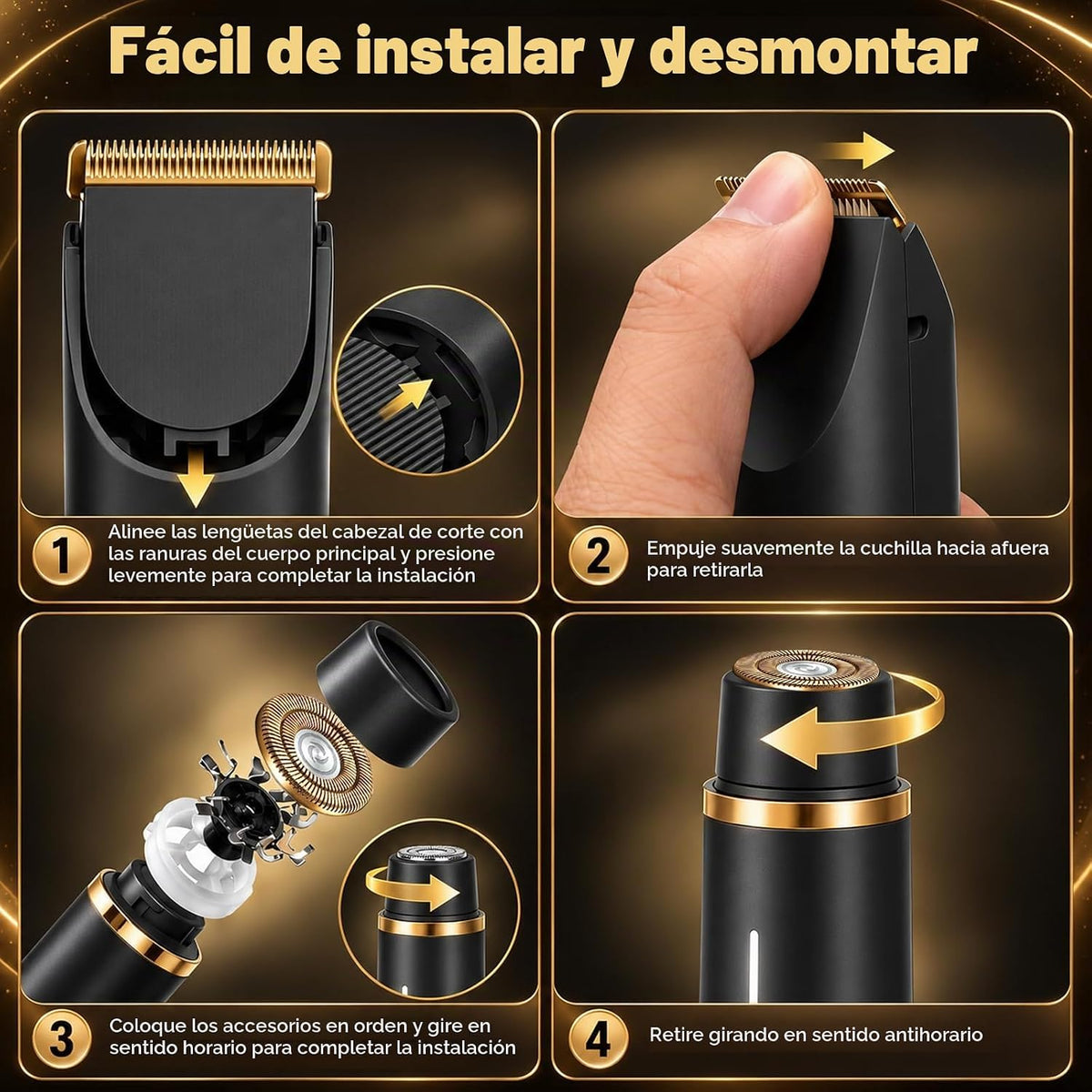 Fácil de instalar y desmontar

1

Alinee las lengüetas del cabezal de corte con las ranuras del cuerpo principal y presione levemente para completar la instalación

2

Empuje suavemente la cuchilla hacia afuera para retirarla

3

Coloque los accesorios en orden y gire en sentido horario para completar la instalación

4

Retire girando en sentido antihorario