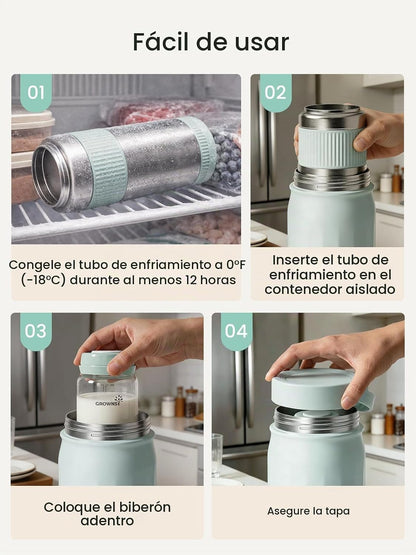 Fácil de usar

01

Congele el tubo de enfriamiento a 0ºF (-18ºC) durante al menos 12 horas

02

Inserte el tubo de enfriamiento en el contenedor aislado

03

Coloque el biberón adentro

04

Asegure la tapa