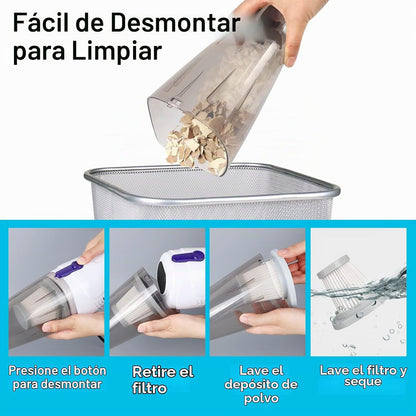 Fácil de Desmontar para Limpiar

Presione el botón para desmontar

Retire el filtro

Lave el depósito de polvo

Lave el filtro y seque