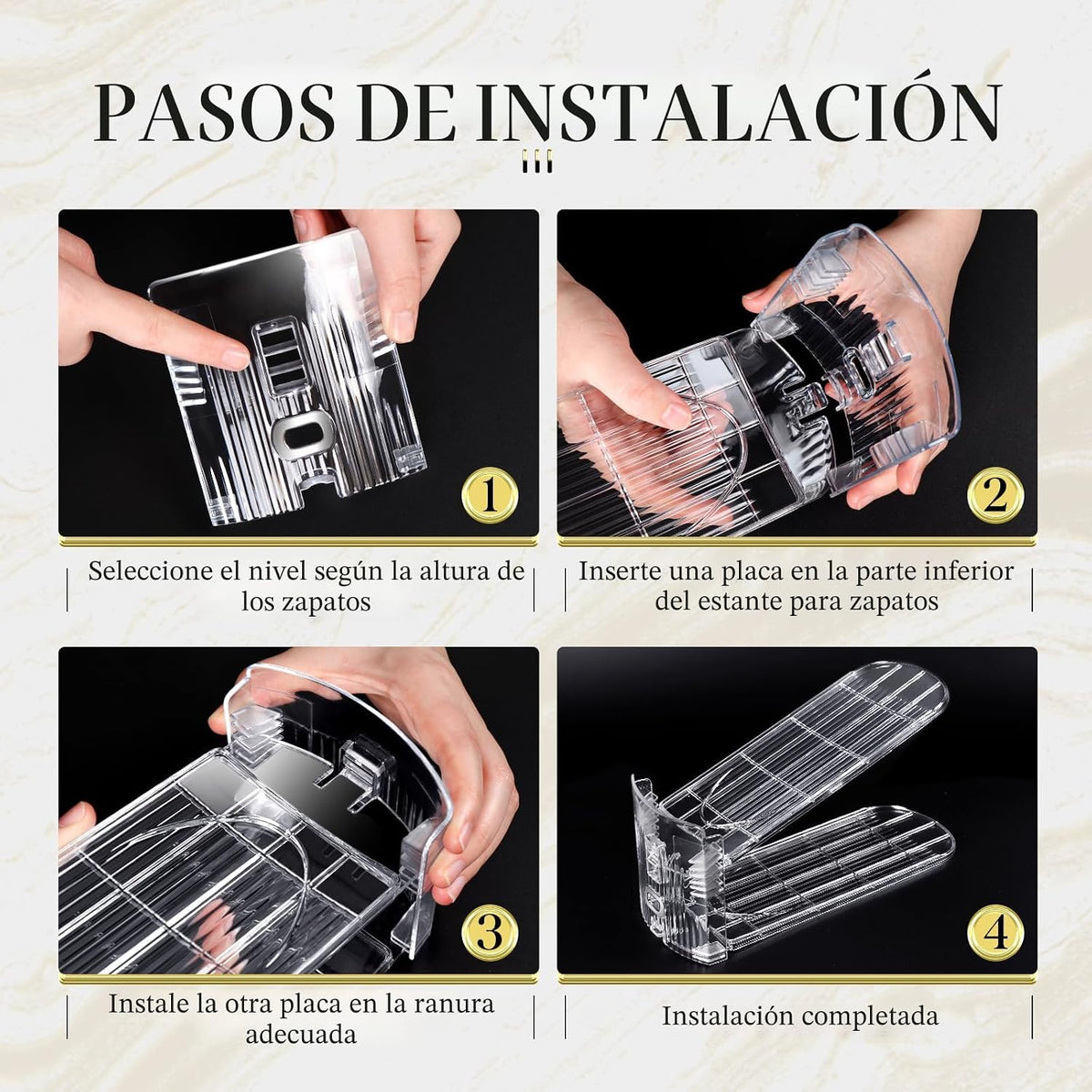 PASOS DE INSTALACIÓN

1

Seleccione el nivel según la altura de los zapatos

2

Inserte una placa en la parte inferior del estante para zapatos

3

Instale la otra placa en la ranura adecuada

4

Instalación completada